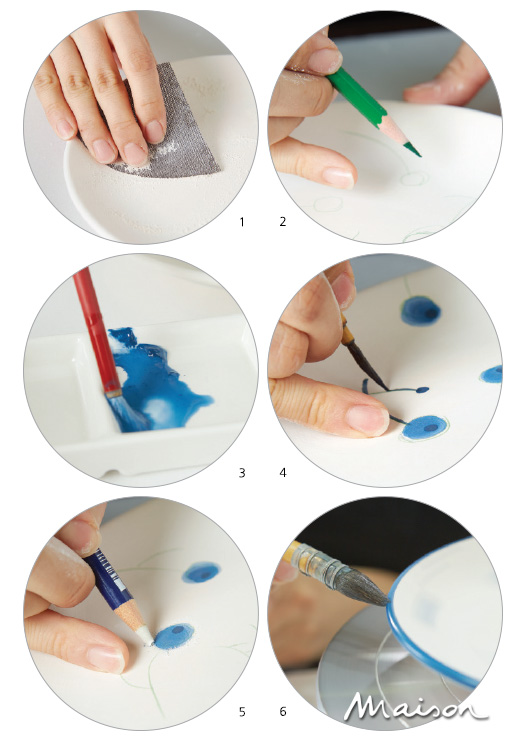 1 2

3 4

5 6

Maison