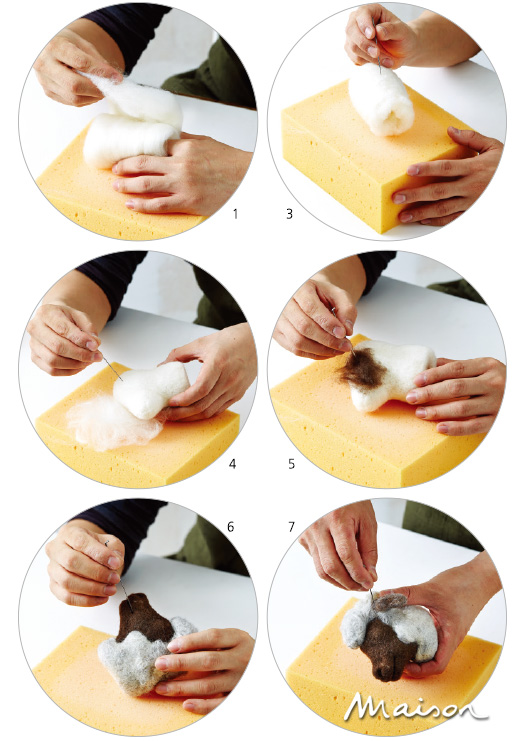 1

3

4

5

6

7

Maison