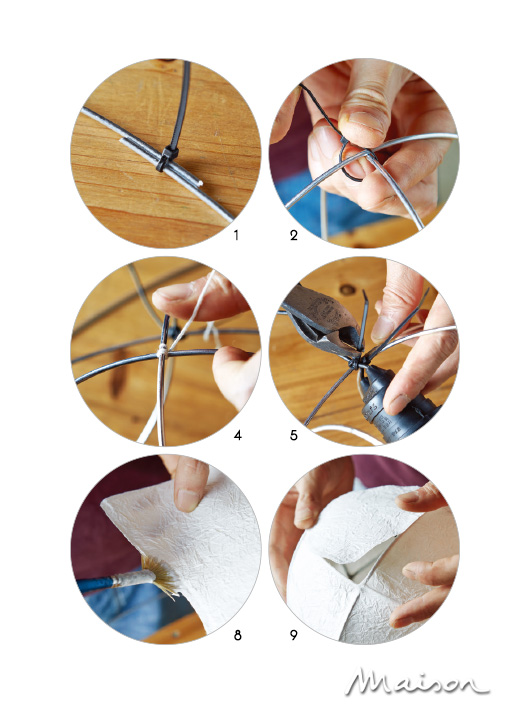 1
2
4
5
8
9
Maison