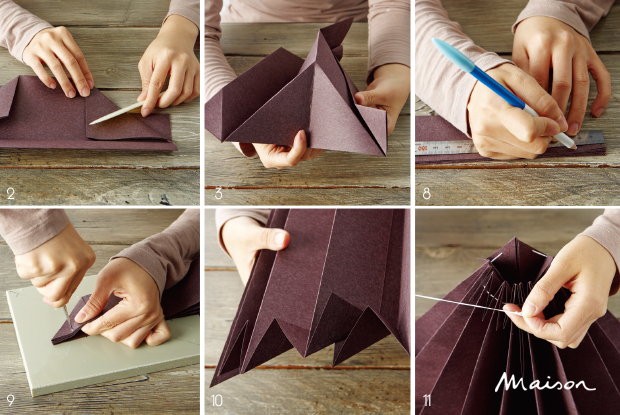 2

3

8

9

10

11

Maison